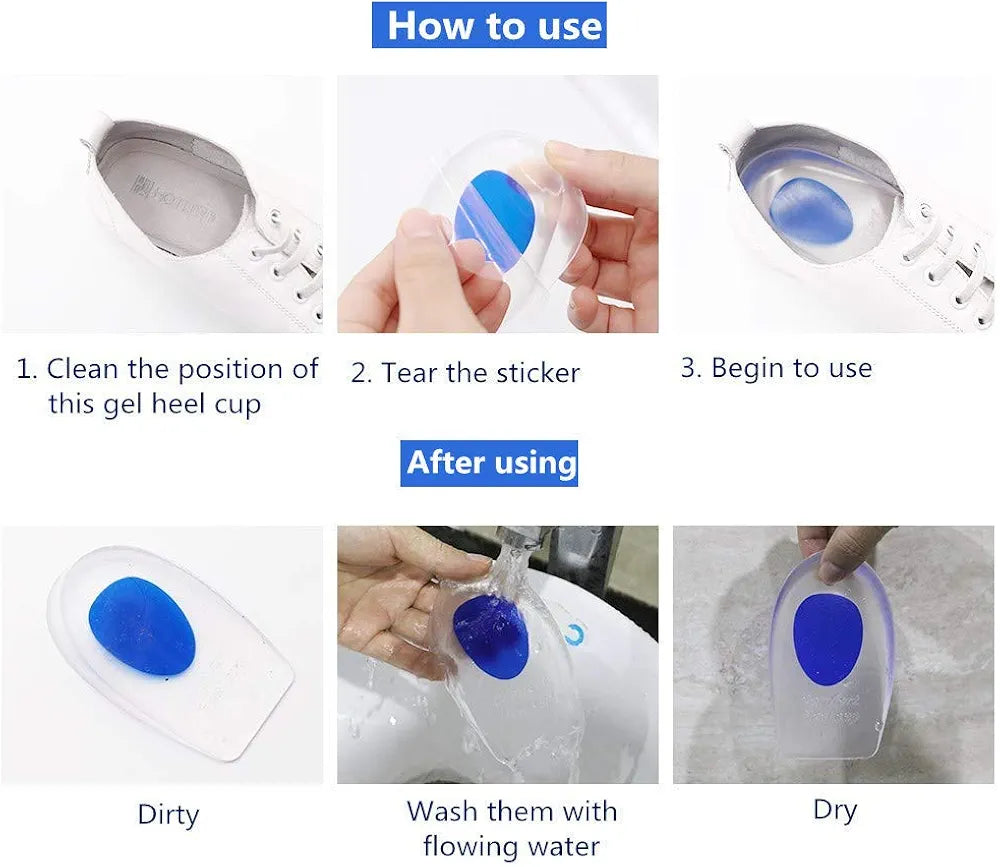 How to use

1. Clean the position of this gel heel cup

2. Tear the sticker

3. Begin to use

After using

Dirty

Wash them with flowing water

Dry